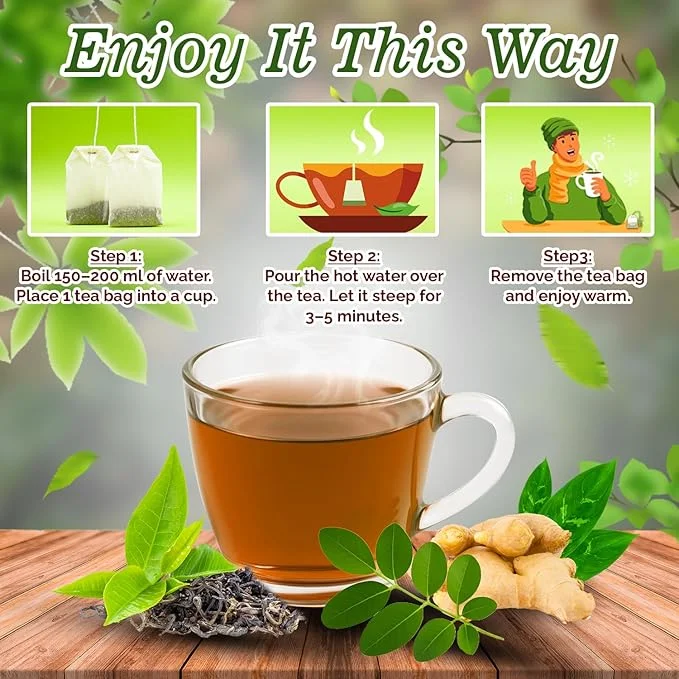 Enjoy It This Way

Step 1:
Boil 150–200 ml of water. Place 1 tea bag into a cup.

Step 2:
Pour the hot water over the tea. Let it steep for 3–5 minutes.

Step3:
Remove the tea bag and enjoy warm.